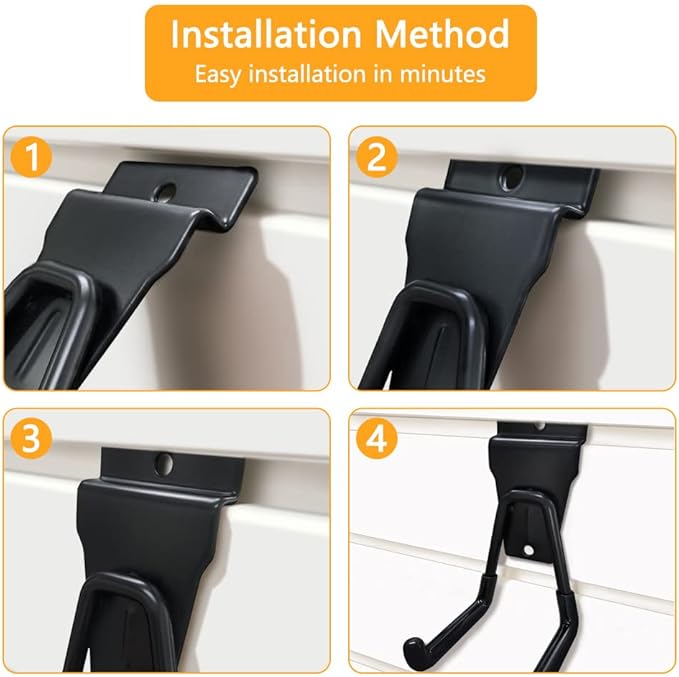 Installation Method
Easy installation in minutes

1

2

3

4