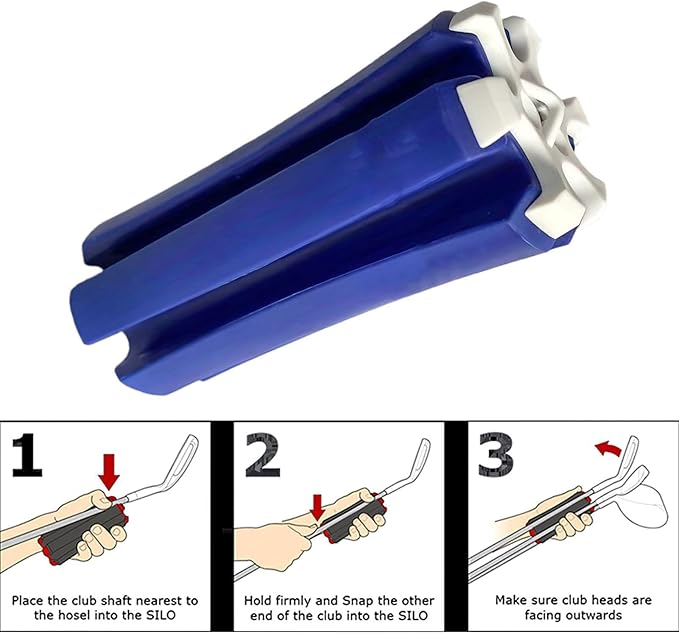 1

Place the club shaft nearest to the hosel into the SILO

2

Hold firmly and Snap the other end of the club into the SILO

3

Make sure club heads are facing outwards