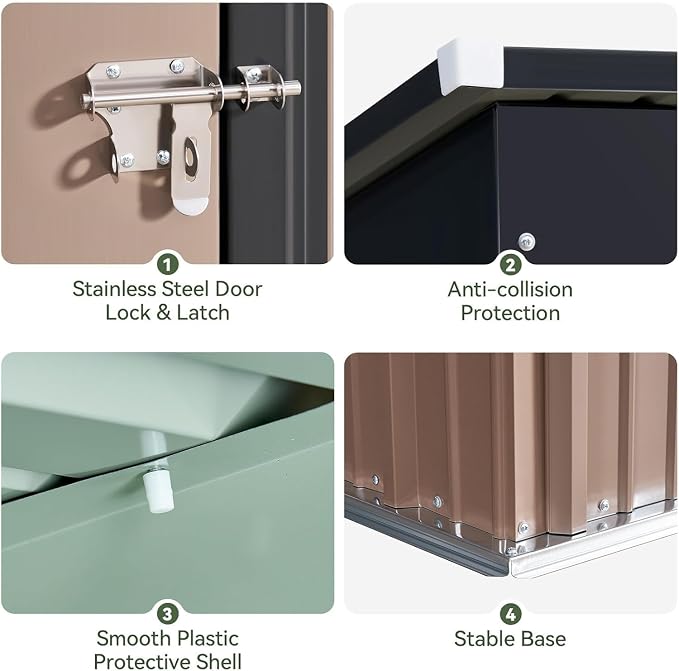 1
Stainless Steel Door Lock & Latch

2
Anti-collision Protection

3
Smooth Plastic Protective Shell

4
Stable Base