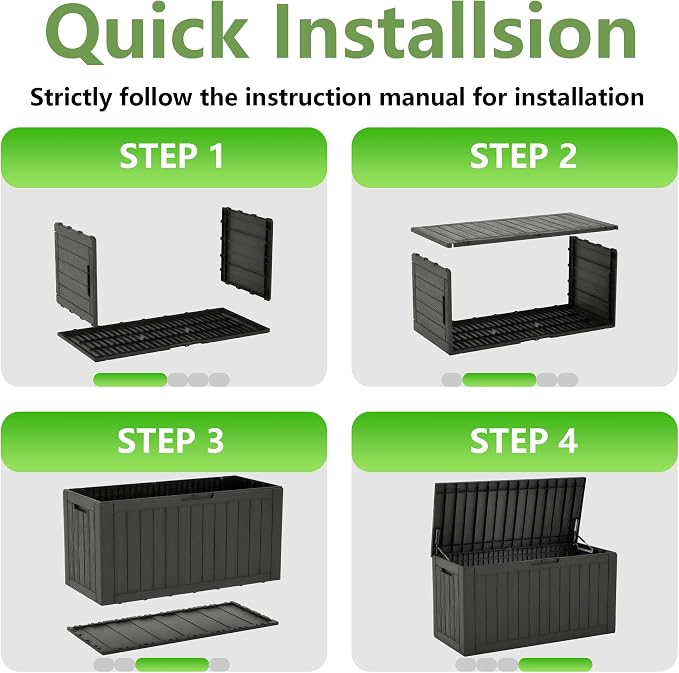 Quick Installsion

Strictly follow the instruction manual for installation

STEP 1

STEP 2

STEP 3

STEP 4