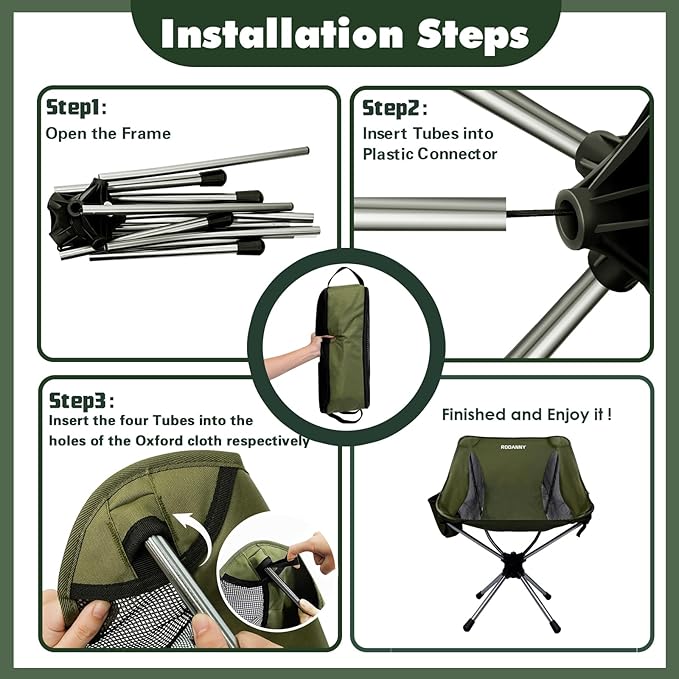 Installation Steps

Step1:
Open the Frame

Step2:
Insert Tubes into Plastic Connector

Step3:
Insert the four Tubes into the holes of the Oxford cloth respectively

Finished and Enjoy it !

RODANNY