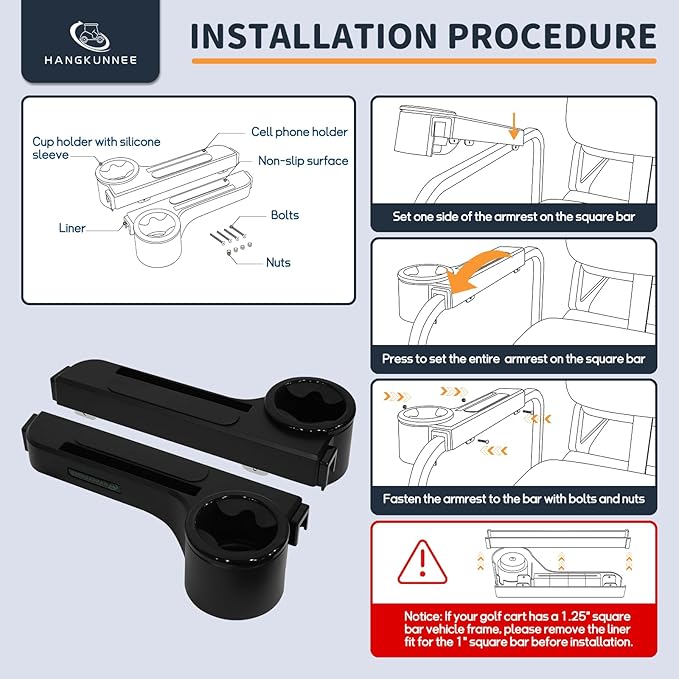 HANGKUNNEE

INSTALLATION PROCEDURE

Cup holder with silicone sleeve

Cell phone holder

Non-slip surface

Liner

Bolts

Nuts

Set one side of the armrest on the square bar

Press to set the entire armrest on the square bar

Fasten the armrest to the bar with bolts and nuts

Notice: If your golf cart has a 1.25" square bar vehicle frame, please remove the liner fit for the 1" square bar before installation.