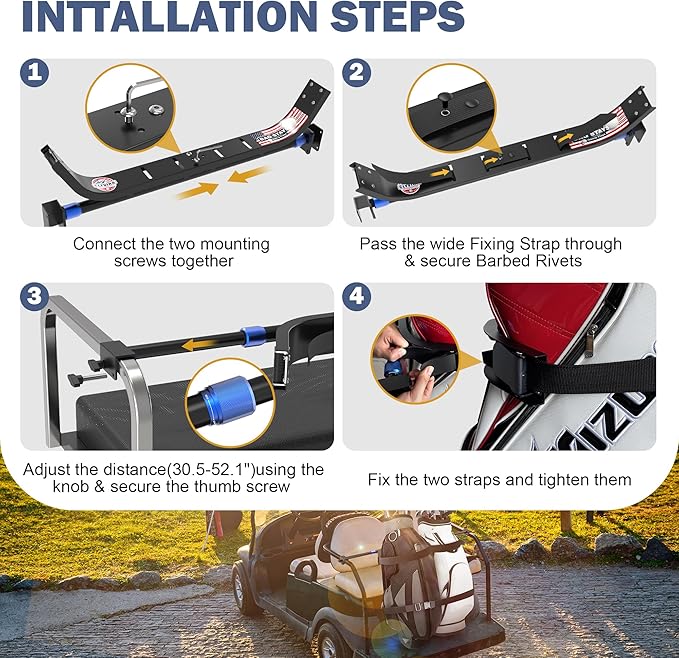 INTTALLATION STEPS

1

Connect the two mounting screws together

2

Pass the wide Fixing Strap through & secure Barbed Rivets

3

Adjust the distance(30.5-52.1")using the knob & secure the thumb screw

4

Fix the two straps and tighten them